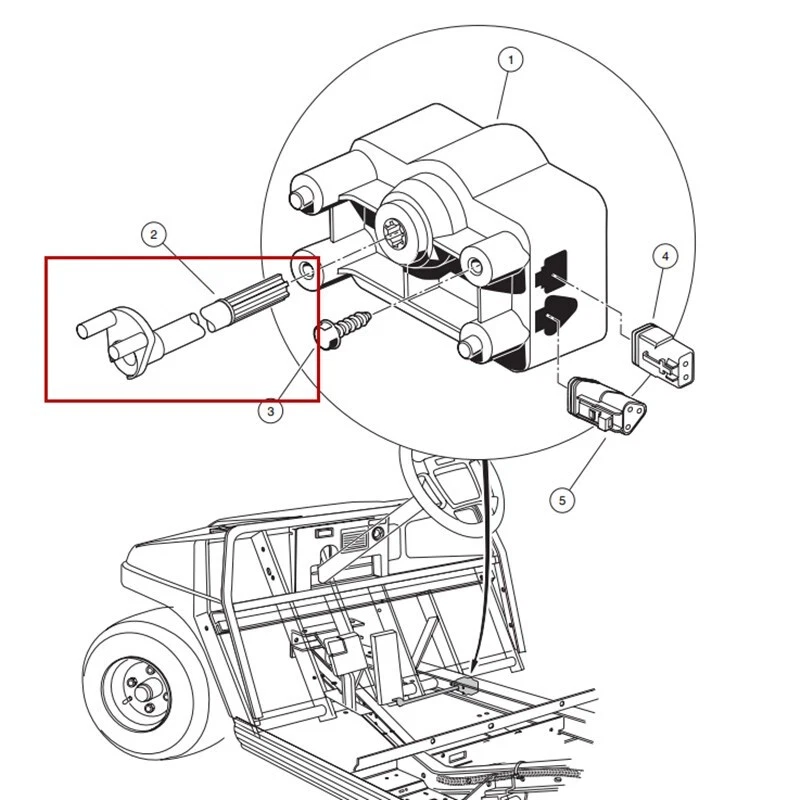 1
2
3
4
5